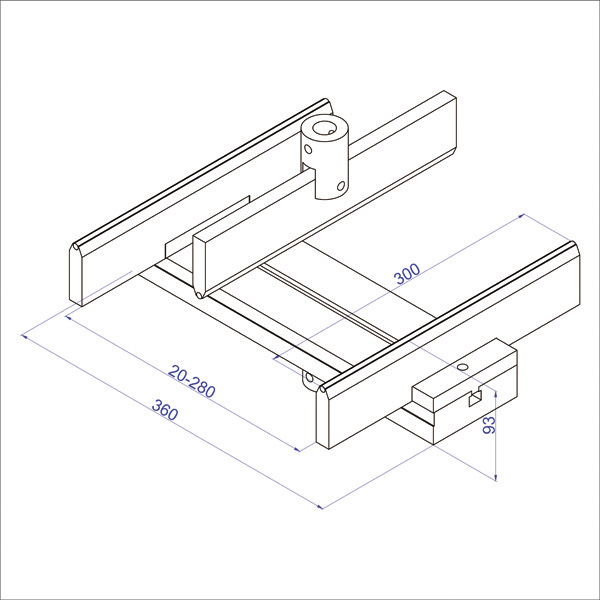 300
20-280
360
93